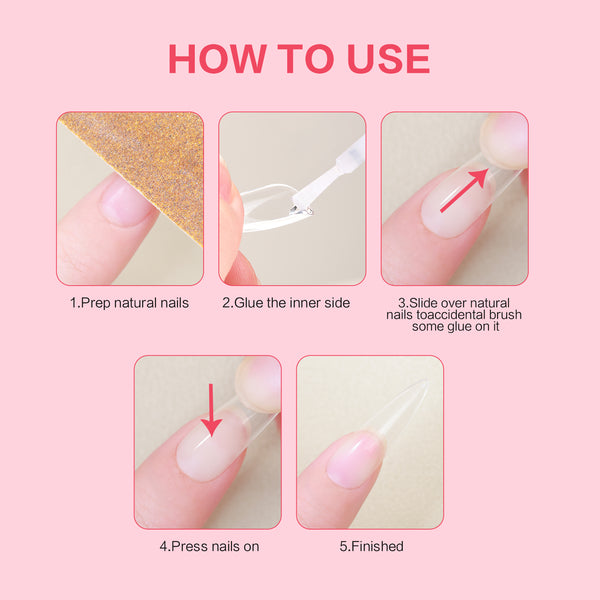 HOW TO USE

1.Prep natural nails

2.Glue the inner side

3.Slide over natural nails toaccidental brush some glue on it

4.Press nails on

5.Finished