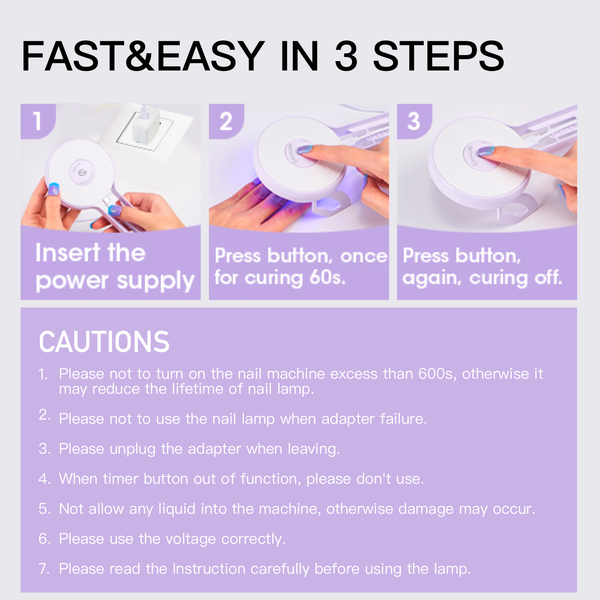 FAST&EASY IN 3 STEPS

1

Insert the power supply

2

Press button, once for curing 60s.

3

Press button, again, curing off.

CAUTIONS

1. Please not to turn on the nail machine excess than 600s, otherwise it may reduce the lifetime of nail lamp.

2. Please not to use the nail lamp when adapter failure.

3. Please unplug the adapter when leaving.

4. When timer button out of function, please don't use.

5. Not allow any liquid into the machine, otherwise damage may occur.

6. Please use the voltage correctly.

7. Please read the Instruction carefully before using the lamp.