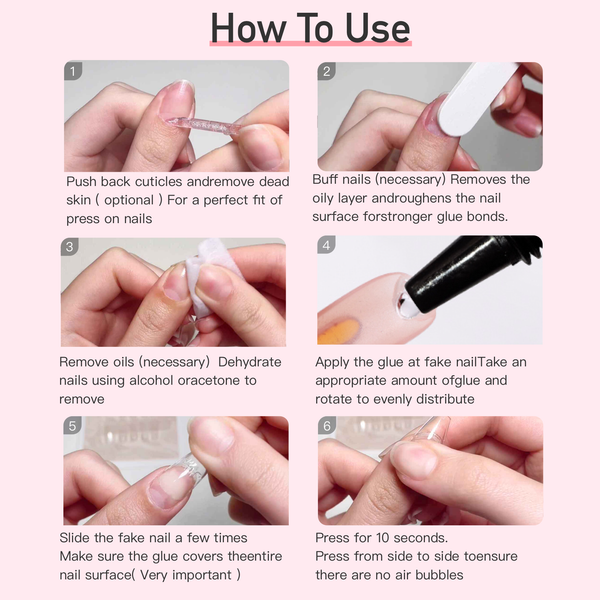 How To Use

1

Push back cuticles andremove dead skin ( optional ) For a perfect fit of press on nails

2

Buff nails (necessary) Removes the oily layer androughens the nail surface forstronger glue bonds.

3

Remove oils (necessary) Dehydrate nails using alcohol oracetone to remove

4

Apply the glue at fake nailTake an appropriate amount ofglue and rotate to evenly distribute

5

Slide the fake nail a few times
Make sure the glue covers theentire nail surface( Very important )

6

Press for 10 seconds.
Press from side to side toensure there are no air bubbles