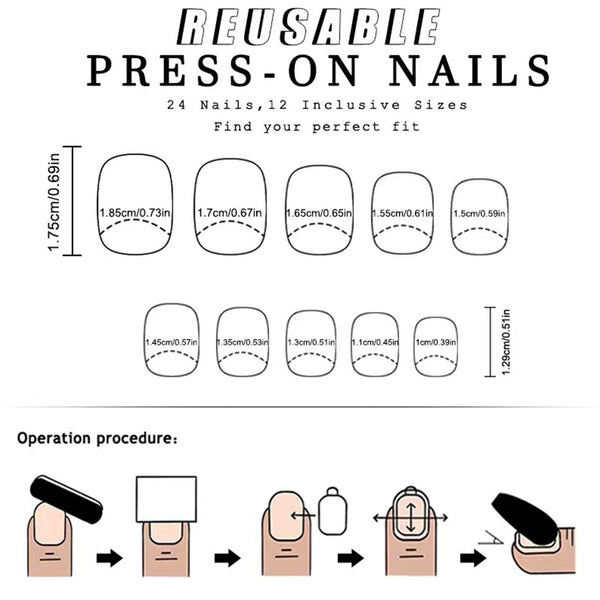 REUSABLE
PRESS-ON NAILS

24 Nails,12 Inclusive Sizes
Find your perfect fit

1.75cm/0.69in

1.85cm/0.73in
1.7cm/0.67in
1.65cm/0.65in
1.55cm/0.61in
1.5cm/0.59in

1.45cm/0.57in
1.35cm/0.53in
1.3cm/0.51in
1.1cm/0.45in
1cm/0.39in

1.29cm/0.51in

Operation procedure: