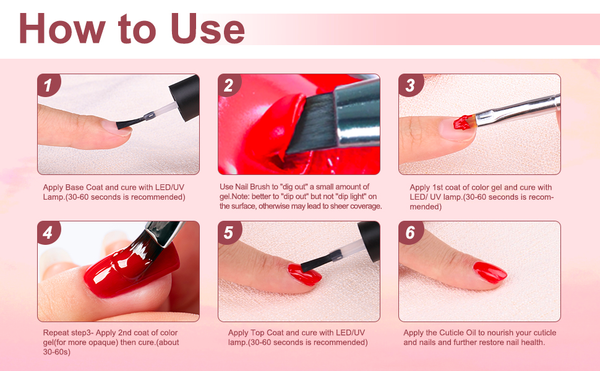 How to Use

1

Apply Base Coat and cure with LED/UV Lamp.(30-60 seconds is recommended)

2

Use Nail Brush to "dig out" a small amount of gel.Note: better to "dip out" but not "dip light" on the surface, otherwise may lead to sheer coverage.

3

Apply 1st coat of color gel and cure with LED/ UV lamp.(30-60 seconds is recommended)

4

Repeat step3- Apply 2nd coat of color gel(for more opaque) then cure.(about 30-60s)

5

Apply Top Coat and cure with LED/UV lamp.(30-60 seconds is recommended)

6

Apply the Cuticle Oil to nourish your cuticle and nails and further restore nail health.