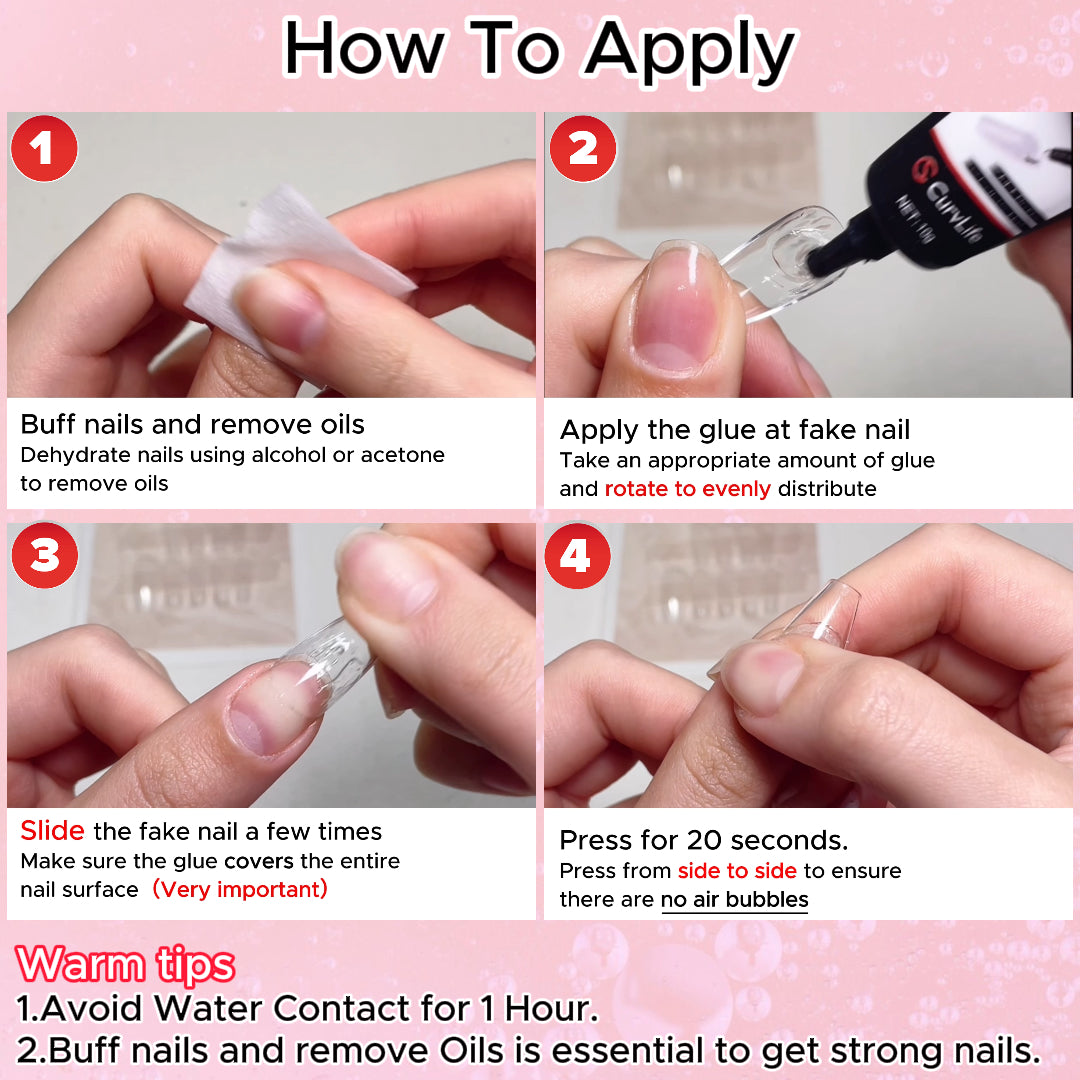 How To Apply

1

Buff nails and remove oils
Dehydrate nails using alcohol or acetone to remove oils

2

CuryLife
NET: 10g

Apply the glue at fake nail
Take an appropriate amount of glue and rotate to evenly distribute

3

Slide the fake nail a few times
Make sure the glue covers the entire nail surface (Very important)

4

Press for 20 seconds.
Press from side to side to ensure there are no air bubbles

Warm tips
1.Avoid Water Contact for 1 Hour.
2.Buff nails and remove Oils is essential to get strong nails.