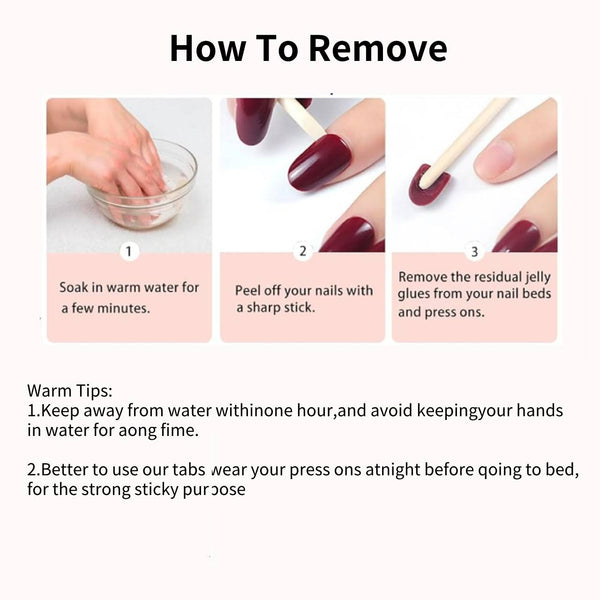 How To Remove

1

Soak in warm water for a few minutes.

2

Peel off your nails with a sharp stick.

3

Remove the residual jelly glues from your nail beds and press ons.

Warm Tips:
1.Keep away from water withinone hour,and avoid keepingyour hands in water for aong fime.

2.Better to use our tabs wear your press ons atnight before qoing to bed, for the strong sticky purpose