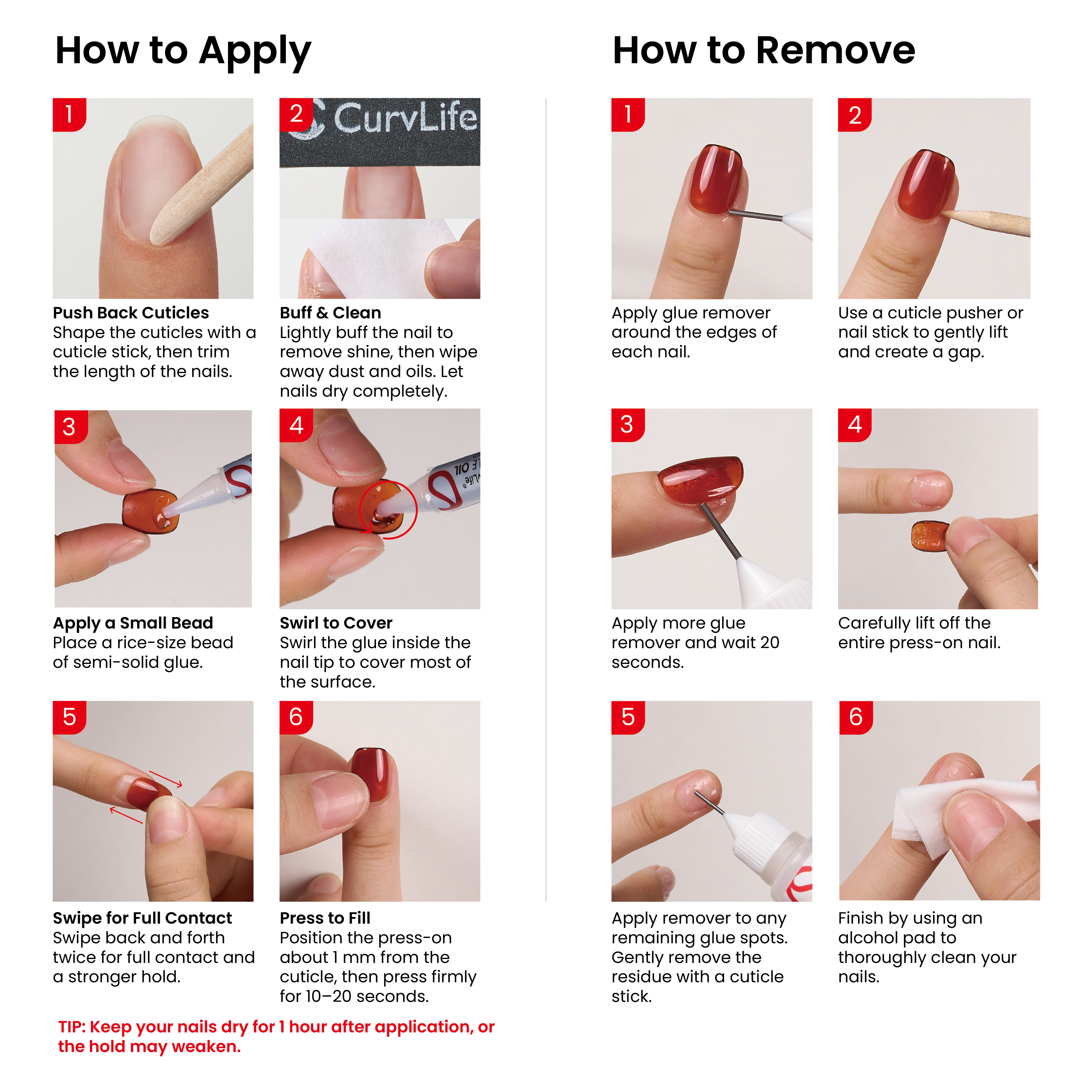 How to Apply

1

Push Back Cuticles
Shape the cuticles with a cuticle stick, then trim the length of the nails.

2

CurvLife

Buff & Clean
Lightly buff the nail to remove shine, then wipe away dust and oils. Let nails dry completely.

3

Apply a Small Bead
Place a rice-size bead of semi-solid glue.

4

Swirl to Cover
Swirl the glue inside the nail tip to cover most of the surface.

5

Swipe for Full Contact
Swipe back and forth twice for full contact and a stronger hold.

6

Press to Fill
Position the press-on about 1 mm from the cuticle, then press firmly for 10–20 seconds.

TIP: Keep your nails dry for 1 hour after application, or the hold may weaken.

How to Remove

1

Apply glue remover around the edges of each nail.

2

Use a cuticle pusher or nail stick to gently lift and create a gap.

3

Apply more glue remover and wait 20 seconds.

4

Carefully lift off the entire press-on nail.

5

Apply remover to any remaining glue spots. Gently remove the residue with a cuticle stick.

6

Finish by using an alcohol pad to thoroughly clean your nails.