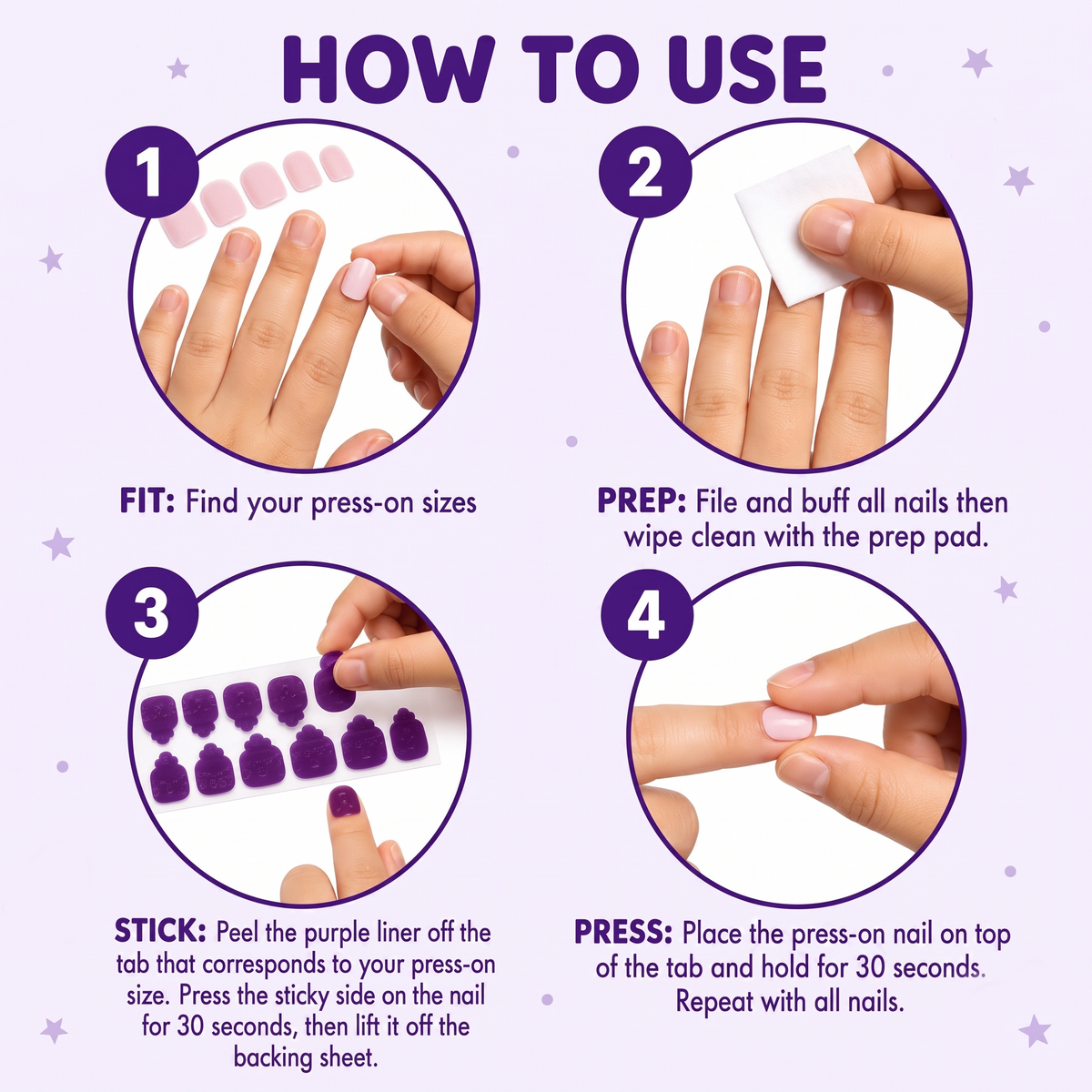 HOW TO USE

1

FIT: Find your press-on sizes

2

PREP: File and buff all nails then wipe clean with the prep pad.

3

STICK: Peel the purple liner off the tab that corresponds to your press-on size. Press the sticky side on the nail for 30 seconds, then lift it off the backing sheet.

4

PRESS: Place the press-on nail on top of the tab and hold for 30 seconds. Repeat with all nails.